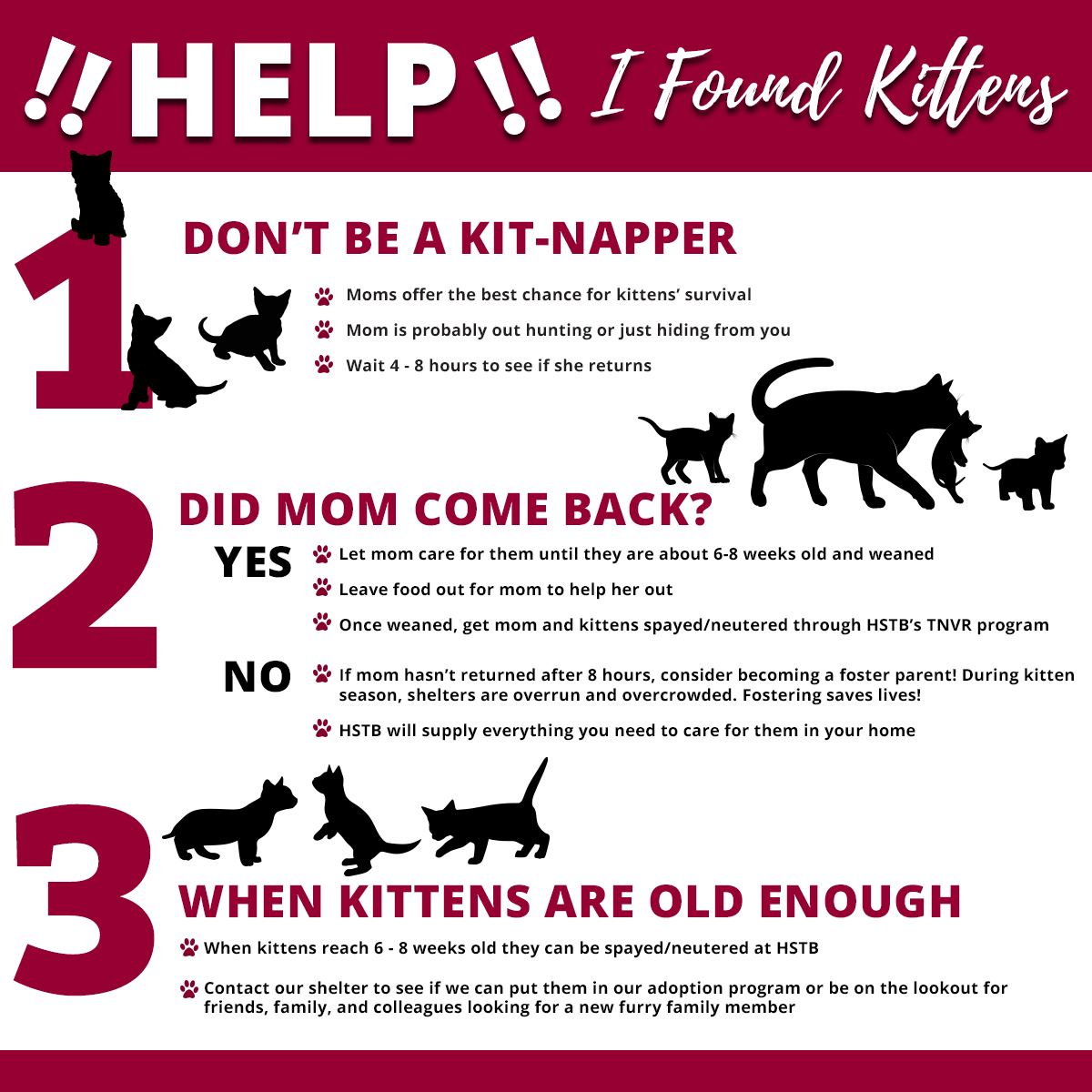 !! HELP !! I Found Kittens

1

DON'T BE A KIT-NAPPER

Moms offer the best chance for kittens' survival

Mom is probably out hunting or just hiding from you

Wait 4 - 8 hours to see if she returns

2

DID MOM COME BACK?

YES

Let mom care for them until they are about 6-8 weeks old and weaned

Leave food out for mom to help her out

Once weaned, get mom and kittens spayed/neutered through HSTB's TNVR program

NO

If mom hasn't returned after 8 hours, consider becoming a foster parent! During kitten season, shelters are overrun and overcrowded. Fostering saves lives!

HSTB will supply everything you need to care for them in your home

3

WHEN KITTENS ARE OLD ENOUGH

When kittens reach 6 - 8 weeks old they can be spayed/neutered at HSTB

Contact our shelter to see if we can put them in our adoption program or be on the lookout for friends, family, and colleagues looking for a new furry family member